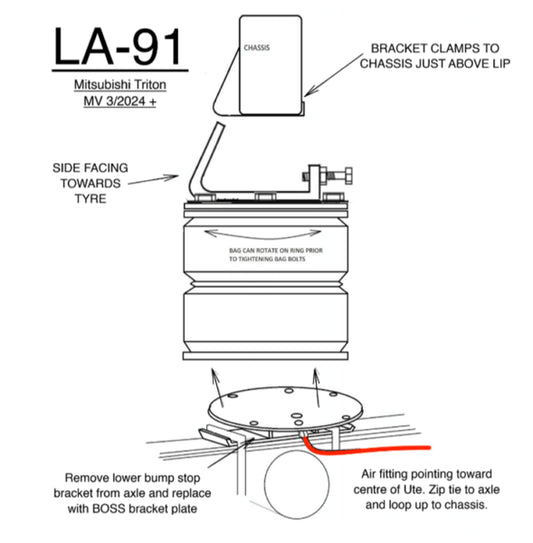 LA-91

Mitsubishi Triton
MV 3/2024 +

CHASSIS

BRACKET CLAMPS TO CHASSIS JUST ABOVE LIP

SIDE FACING TOWARDS TYRE

BAG CAN ROTATE ON RING PRIOR TO TIGHTENING BAG BOLTS

Remove lower bump stop bracket from axle and replace with BOSS bracket plate

Air fitting pointing toward centre of Ute. Zip tie to axle and loop up to chassis.